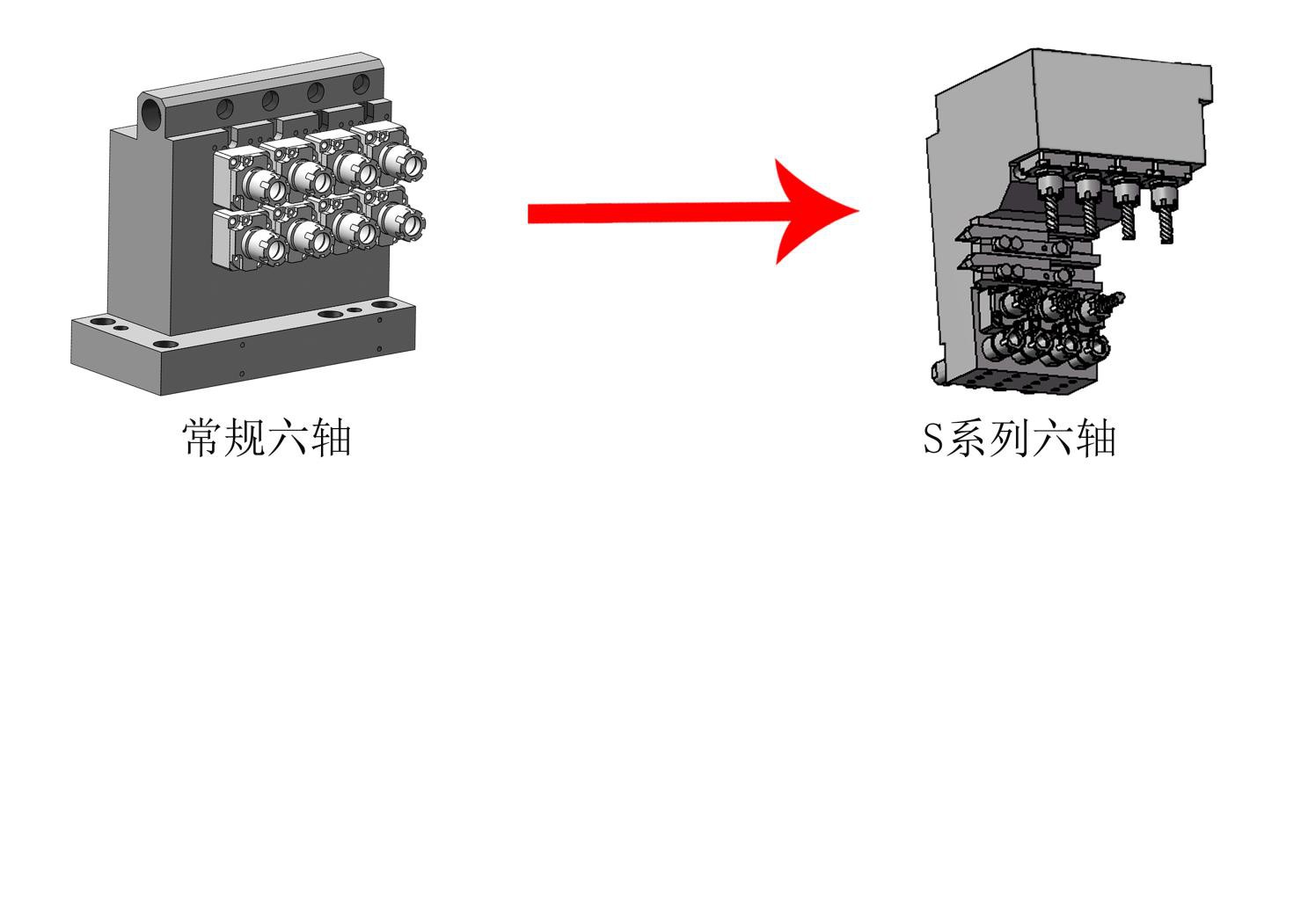 常规六轴

S系列六轴